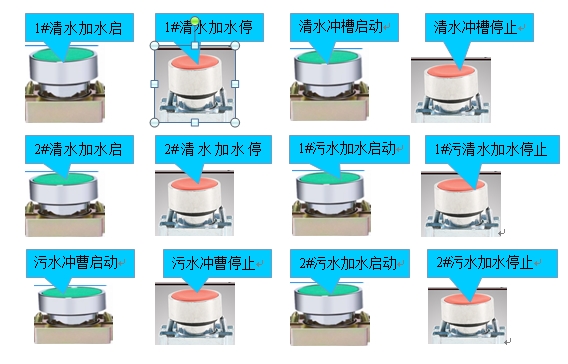 1#清水加水启

1#清水加水停

清水冲槽启动

清水冲槽停止

2#清水加水启

2#清 水 加 水 停

1#污水加水启动

1#污清水加水停止

污水冲曹启动

污水冲曹停止

2#污水加水启动

2#污水加水停止